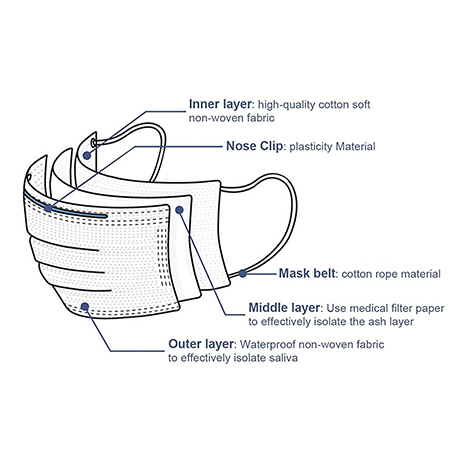 Inner layer: high-quality cotton soft non-woven fabric

Nose Clip: plasticity Material

Mask belt: cotton rope material

Middle layer: Use medical filter paper to effectively isolate the ash layer

Outer layer: Waterproof non-woven fabric to effectively isolate saliva